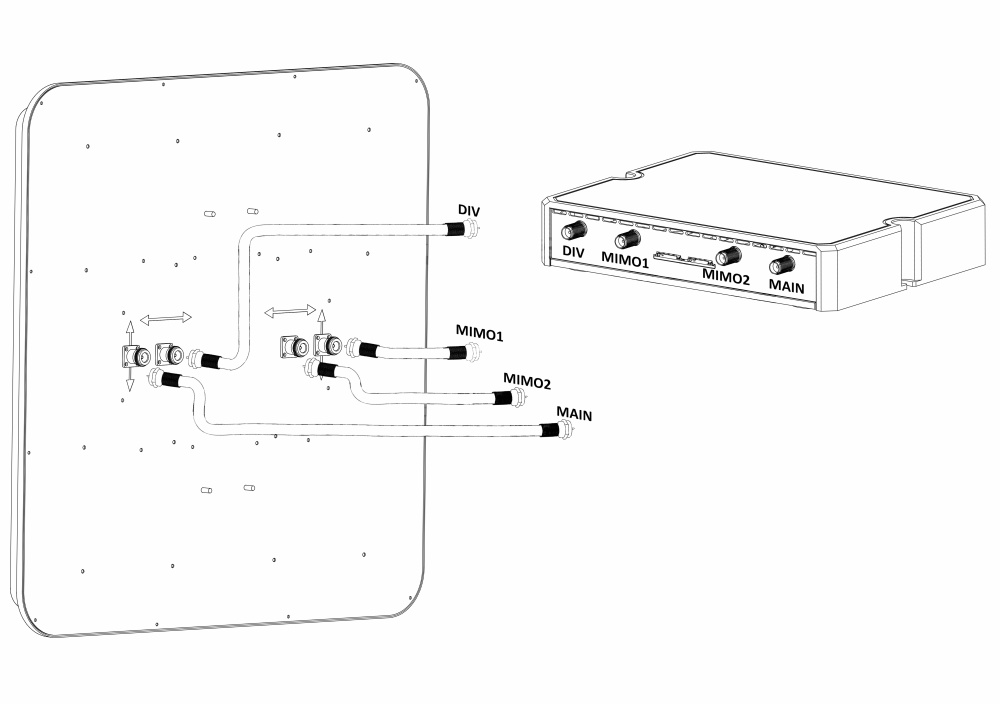 DIV
MIMO1
MIMO2
MAIN

DIV
MIMO1
MIMO2
MAIN